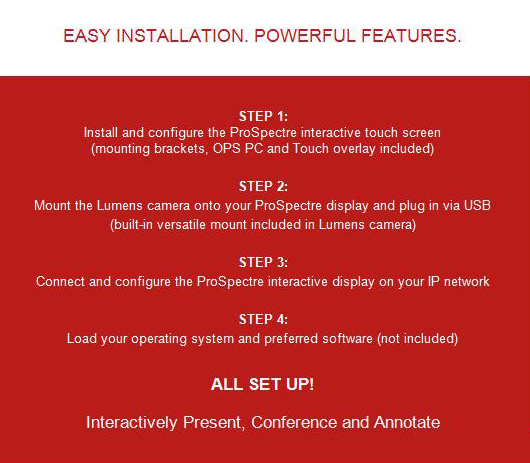 EASY INSTALLATION. POWERFUL FEATURES.

STEP 1:
Install and configure the ProSpectre interactive touch screen (mounting brackets, OPS PC and Touch overlay included)

STEP 2:
Mount the Lumens camera onto your ProSpectre display and plug in via USB (built-in versatile mount included in Lumens camera)

STEP 3:
Connect and configure the ProSpectre interactive display on your IP network

STEP 4:
Load your operating system and preferred software (not included)

ALL SET UP!

Interactively Present, Conference and Annotate