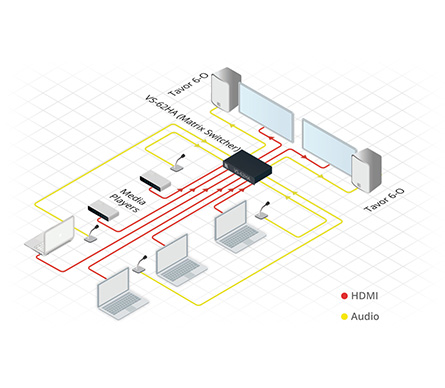 Tavor 6-O

VS-62HA (Matrix Switcher)

Media Players

Tavor 6-O

HDMI

Audio