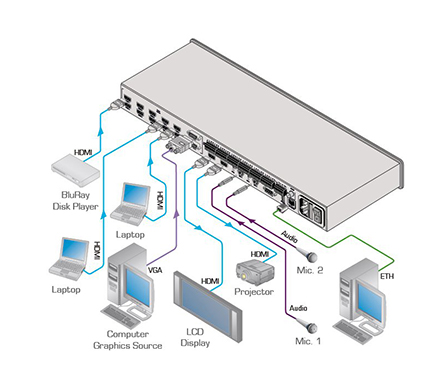 HDMI

BluRay
Disk Player

HDMI

Laptop

HDMI

Laptop

VGA

Computer
Graphics Source

HDMI

LCD
Display

HDMI

Projector

Audio

Mic. 2

Audio

Mic. 1

ETH