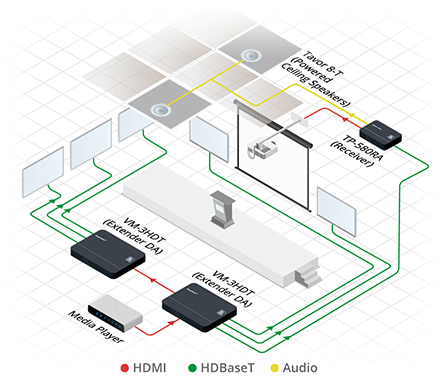 Tavor 8-T
(Powered
Ceiling Speakers)

TP-580RA
(Receiver)

VM-3HDT
(Extender DA)

VM-3HDT
(Extender DA)

Media Player

HDMI HDBaseT Audio