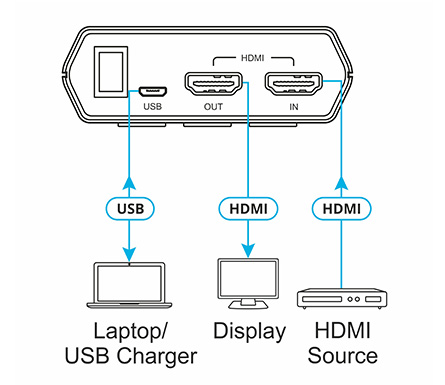 HDMI

USB

OUT

IN

USB

HDMI

HDMI

Laptop/
USB Charger

Display

HDMI
Source