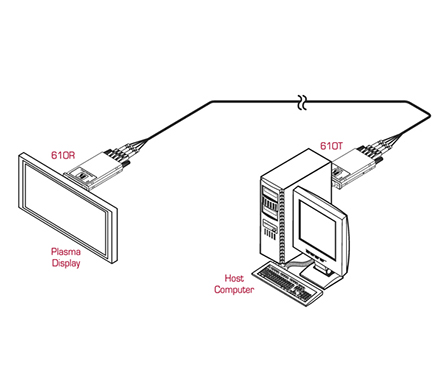 610R

610T

Plasma Display

Host Computer