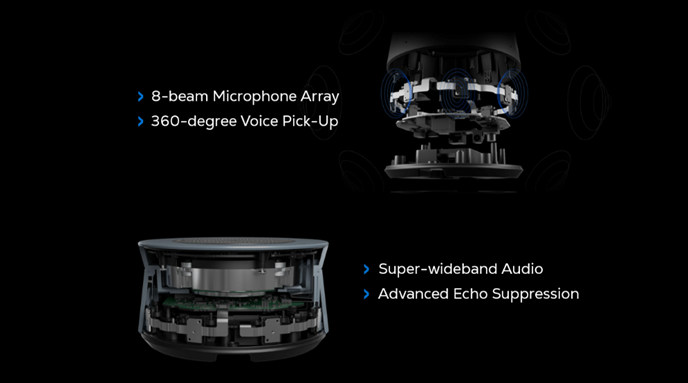 › 8-beam Microphone Array
› 360-degree Voice Pick-Up

› Super-wideband Audio
› Advanced Echo Suppression